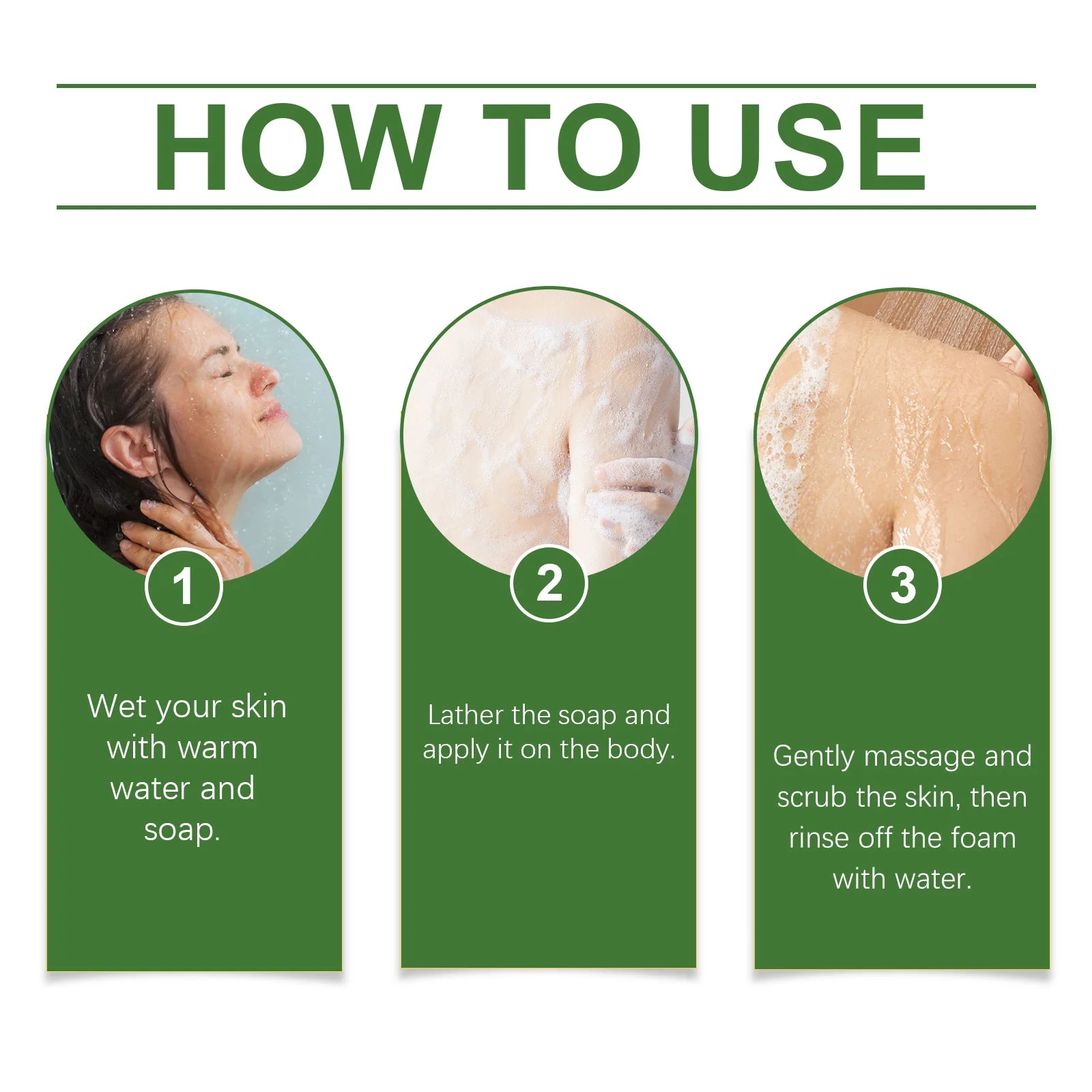 HOW TO USE

1

Wet your skin with warm water and soap.

2

Lather the soap and apply it on the body.

3

Gently massage and scrub the skin, then rinse off the foam with water.