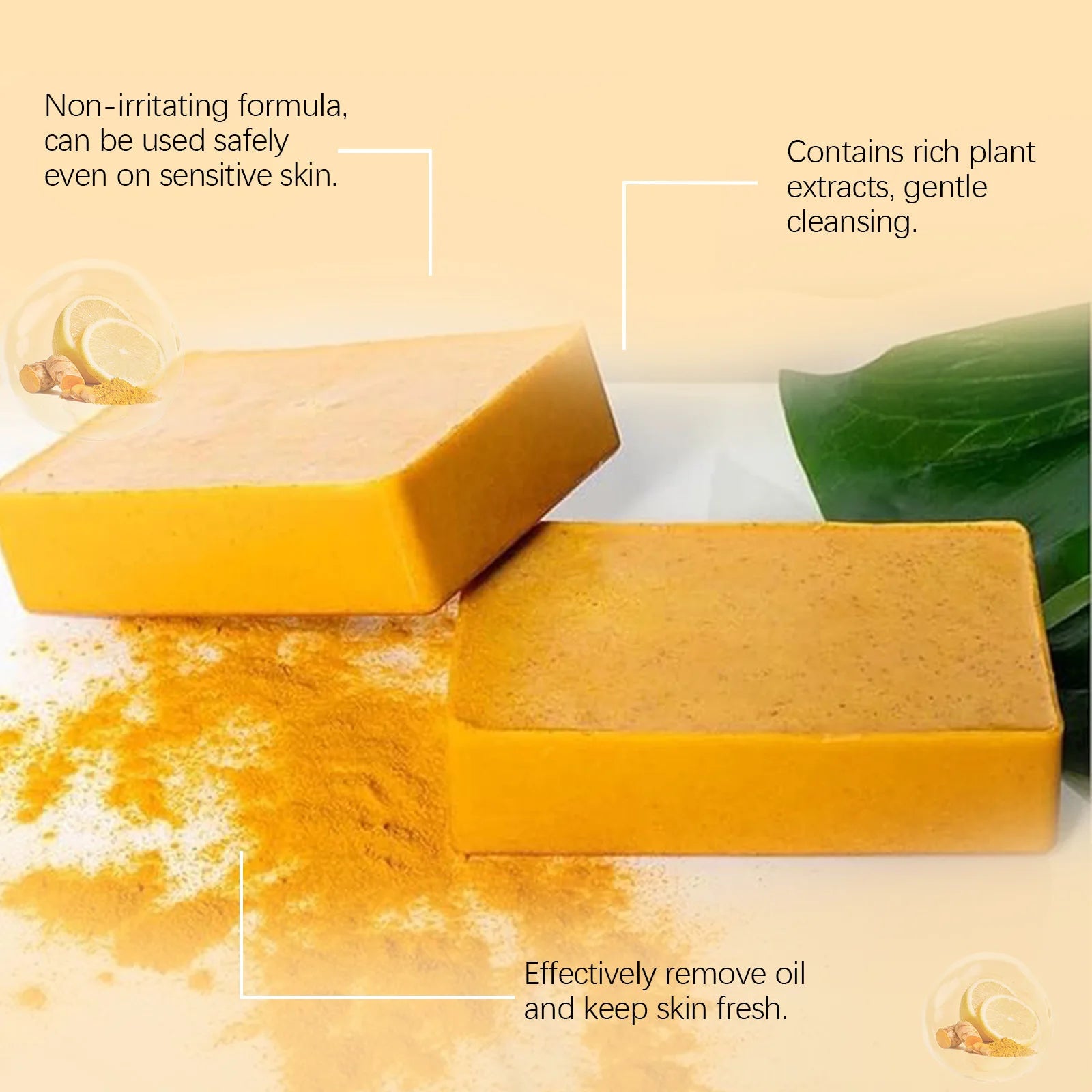 Non-irritating formula, can be used safely even on sensitive skin.

Contains rich plant extracts, gentle cleansing.

Effectively remove oil and keep skin fresh.