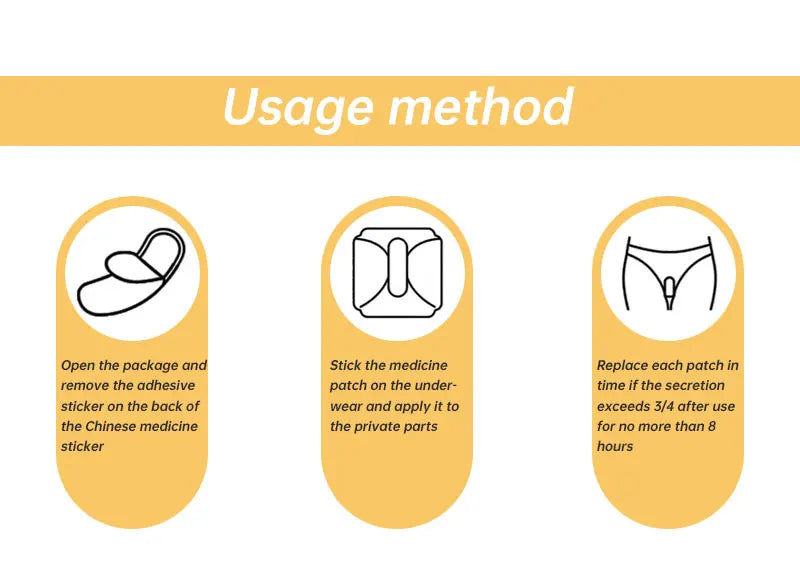 Usage method

Open the package and remove the adhesive sticker on the back of the Chinese medicine sticker

Stick the medicine patch on the underwear and apply it to the private parts

Replace each patch in time if the secretion exceeds 3/4 after use for no more than 8 hours